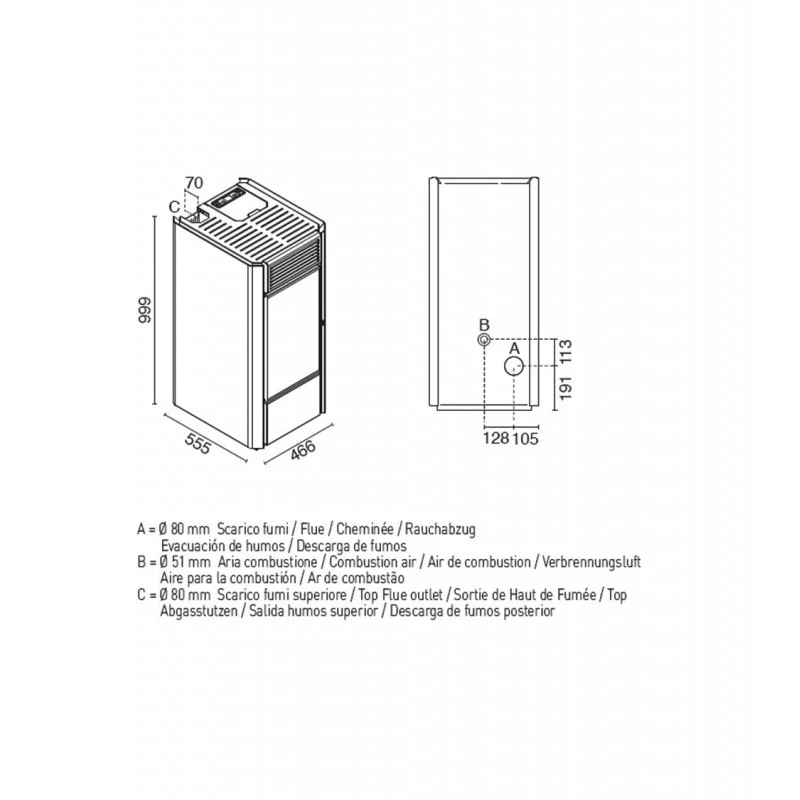 70
C
999
555
466

B
A
113
191
128
105

A = Ø 80 mm Scarico fumi / Flue / Cheminée / Rauchabzug
Evacuación de humos / Descarga de fumos
B = Ø 51 mm Aria combustione / Combustion air / Air de combustion / Verbrennungsluft
Aire para la combustión / Ar de combustão
C = Ø 80 mm Scarico fumi superiore / Top Flue outlet / Sortie de Haut de Fumée / Top
Abgasstutzen / Salida humos superior / Descarga de fumos posterior